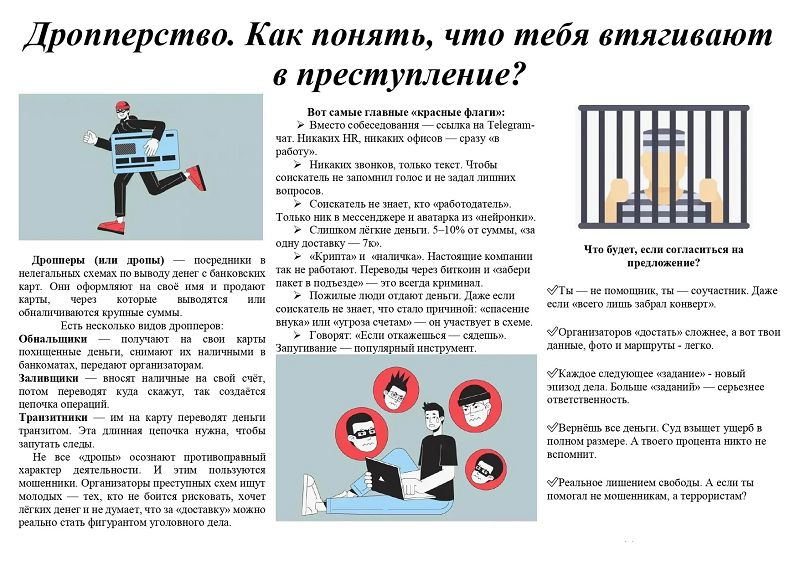 Дропперство. Как понять, что тебя втягивают в преступление?

Дропперы (или дропы) — посредники в нелегальных схемах по выводу денег с банковских карт. Они оформляют на своё имя и продают карты, через которые выводятся или обналичиваются крупные суммы.

Есть несколько видов дропперов:

Обнальщики — получают на свои карты похищенные деньги, снимают их наличными в банкоматах, передают организаторам.

Заливщики — вносят наличные на свой счёт, потом переводят куда скажут, так создаётся цепочка операций.

Транзитники — им на карту переводят деньги транзитом. Эта длинная цепочка нужна, чтобы запутать следы.

Не все «дропы» осознают противоправный характер деятельности. И этим пользуются мошенники. Организаторы преступных схем ищут молодых — тех, кто не боится рисковать, хочет лёгких денег и не думает, что за «доставку» можно реально стать фигурантом уголовного дела.

Вот самые главные «красные флаги»:

➢ Вместо собеседования — ссылка на Telegram-чат. Никаких HR, никаких офисов — сразу «в работу».

➢ Никаких звонков, только текст. Чтобы соискатель не запомнил голос и не задал лишних вопросов.

➢ Соискатель не знает, кто «работодатель». Только ник в мессенджере и аватарка из «нейронки».

➢ Слишком лёгкие деньги. 5–10% от суммы, «за одну доставку — 7к».

➢ «Крипта» и «наличка». Настоящие компании так не работают. Переводы через биткоин и «забери пакет в подъезде» — это всегда криминал.

➢ Пожилые люди отдают деньги. Даже если соискатель не знает, что стало причиной: «спасение внука» или «угроза счетам» — он участвует в схеме.

➢ Говорят: «Если откажешься — сядешь». Запугивание — популярный инструмент.

Что будет, если согласиться на предложение?

✓Ты — не помощник, ты — соучастник. Даже если «всего лишь забрал конверт».

✓Организаторов «достать» сложнее, а вот твои данные, фото и маршруты - легко.

✓Каждое следующее «задание» - новый эпизод дела. Больше «заданий» — серьезнее ответственность.

✓Вернёшь все деньги. Суд взыщет ущерб в полном размере. А твоего процента никто не вспомнит.

✓Реальное лишением свободы. А если ты помогал не мошенникам, а террористам?